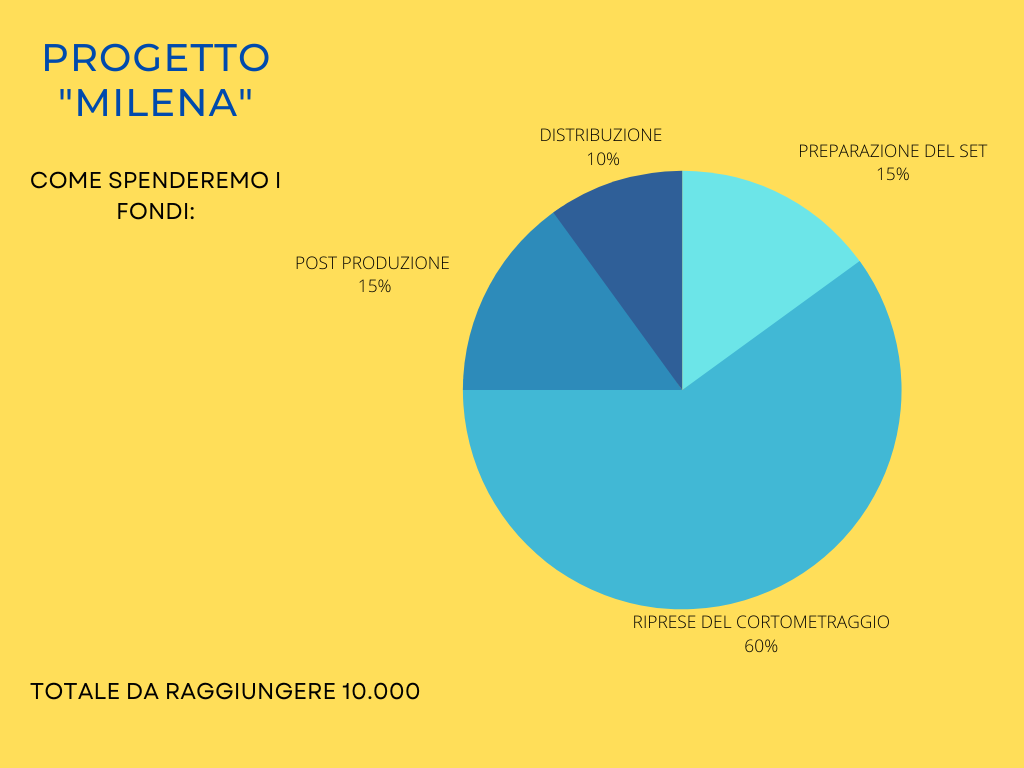 PROGETTO "MILENA"

COME SPENDEREMO I FONDI:

DISTRIBUZIONE
10%

PREPARAZIONE DEL SET
15%

POST PRODUZIONE
15%

RIPRESE DEL CORTOMETRAGGIO
60%

TOTALE DA RAGGIUNGERE 10.000