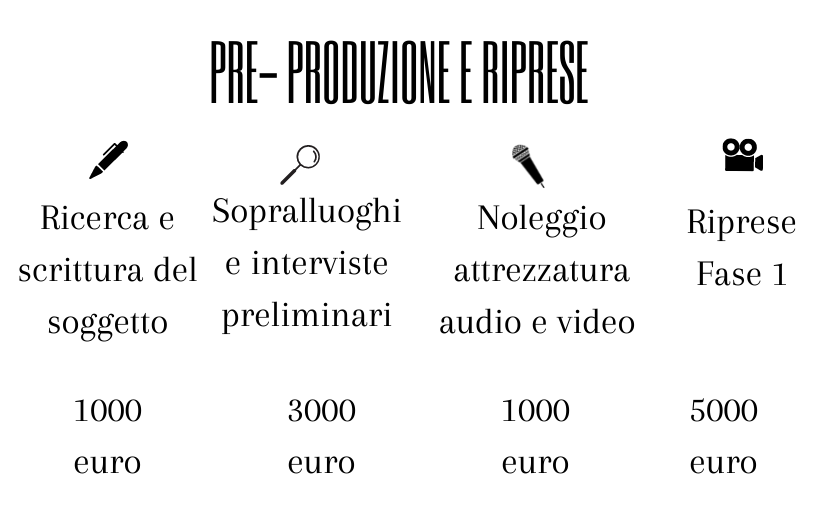 PRE- PRODUZIONE E RIPRESE

Ricerca e scrittura del soggetto

1000 euro

Sopralluoghi e interviste preliminari

3000 euro

Noleggio attrezzatura audio e video

1000 euro

Riprese Fase 1

5000 euro