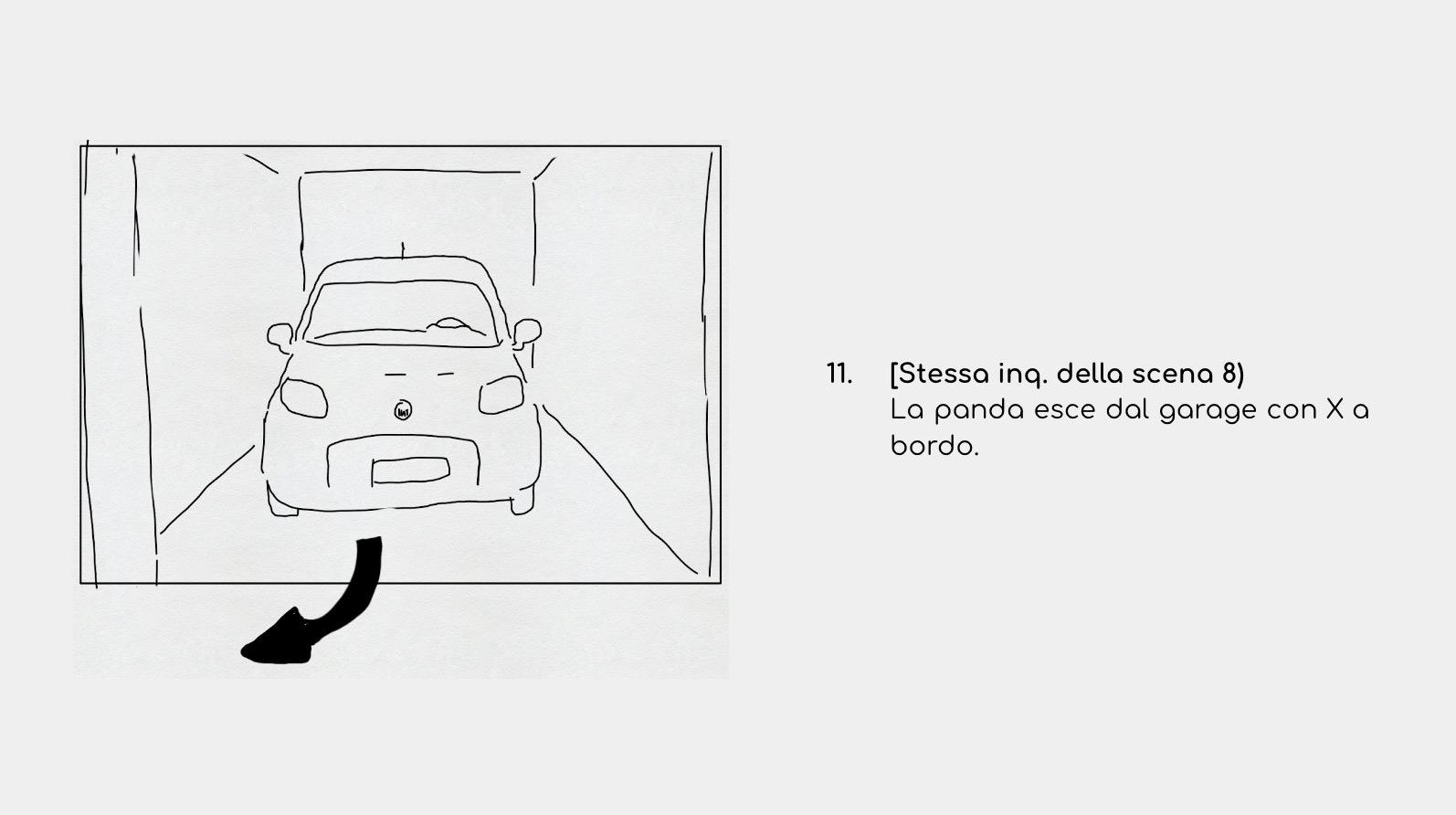 11. [Stessa inq. della scena 8)
La panda esce dal garage con X a bordo.